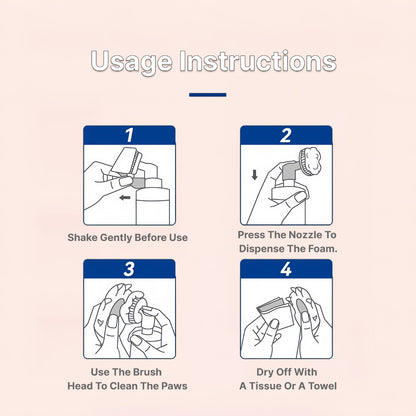 Usage Instructions

1

Shake Gently Before Use

2

Press The Nozzle To Dispense The Foam.

3

Use The Brush Head To Clean The Paws

4

Dry Off With A Tissue Or A Towel