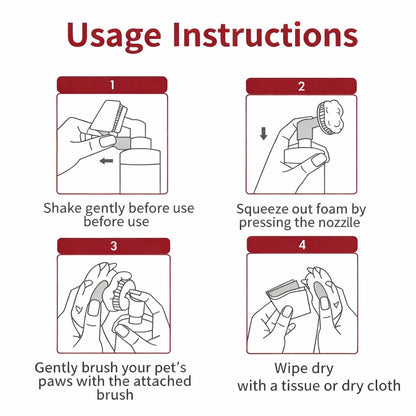 Usage Instructions

1

Shake gently before use before use

2

Squeeze out foam by pressing the nozzile

3

Gently brush your pet's paws with the attached brush

4

Wipe dry with a tissue or dry cloth