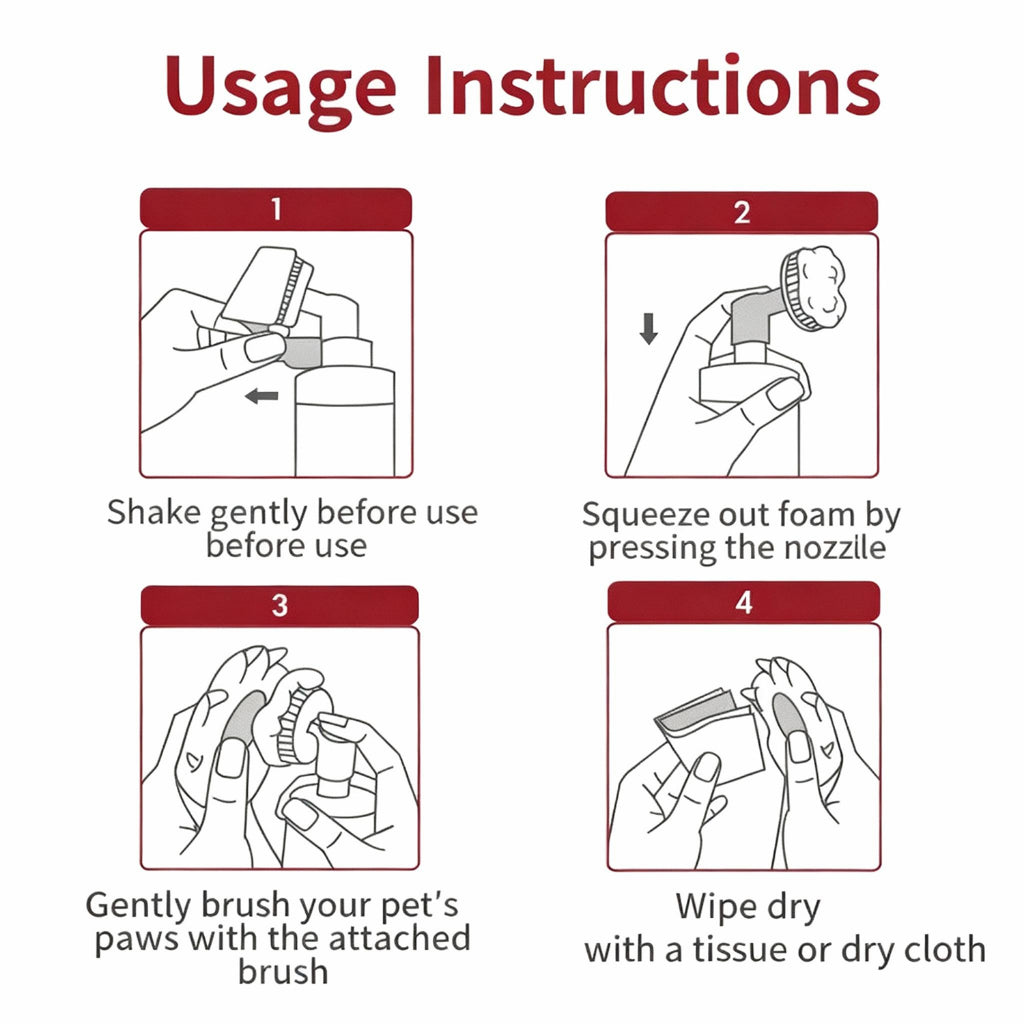 Usage Instructions

1

Shake gently before use before use

2

Squeeze out foam by pressing the nozzile

3

Gently brush your pet's paws with the attached brush

4

Wipe dry with a tissue or dry cloth