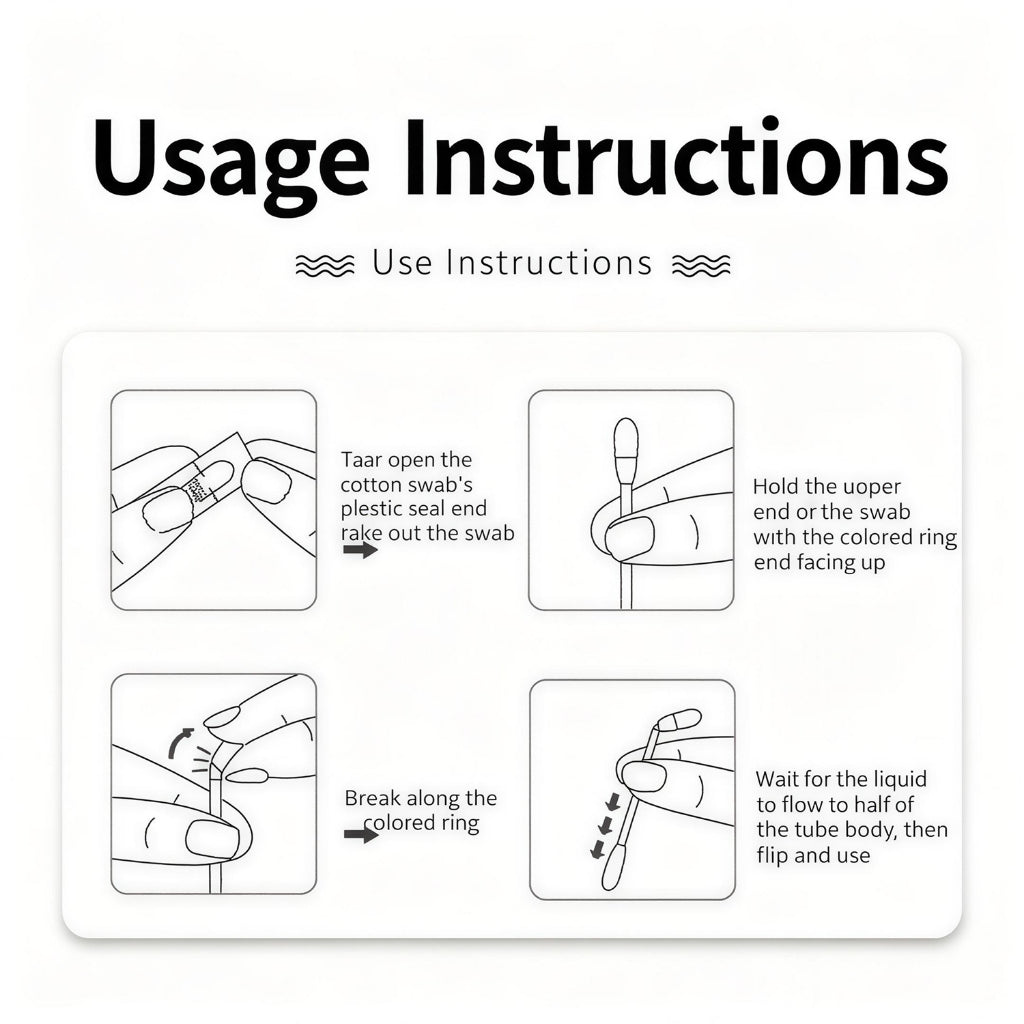 Usage Instructions

Use Instructions

Taar open the cotton swab's plestic seal end rake out the swab

Hold the uoper end or the swab with the colored ring end facing up

Break along the colored ring

Wait for the liquid to flow to half of the tube body, then flip and use