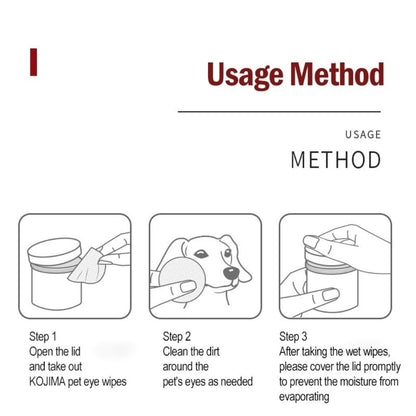 Usage Method

USAGE
METHOD

Step 1
Open the lid and take out KOJIMA pet eye wipes

Step 2
Clean the dirt around the pet's eyes as needed

Step 3
After taking the wet wipes, please cover the lid promptly to prevent the moisture from evaporating