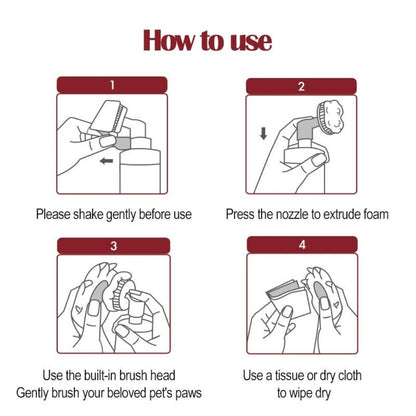 How to use

1

Please shake gently before use

2

Press the nozzle to extrude foam

3

Use the built-in brush head
Gently brush your beloved pet's paws

4

Use a tissue or dry cloth
to wipe dry