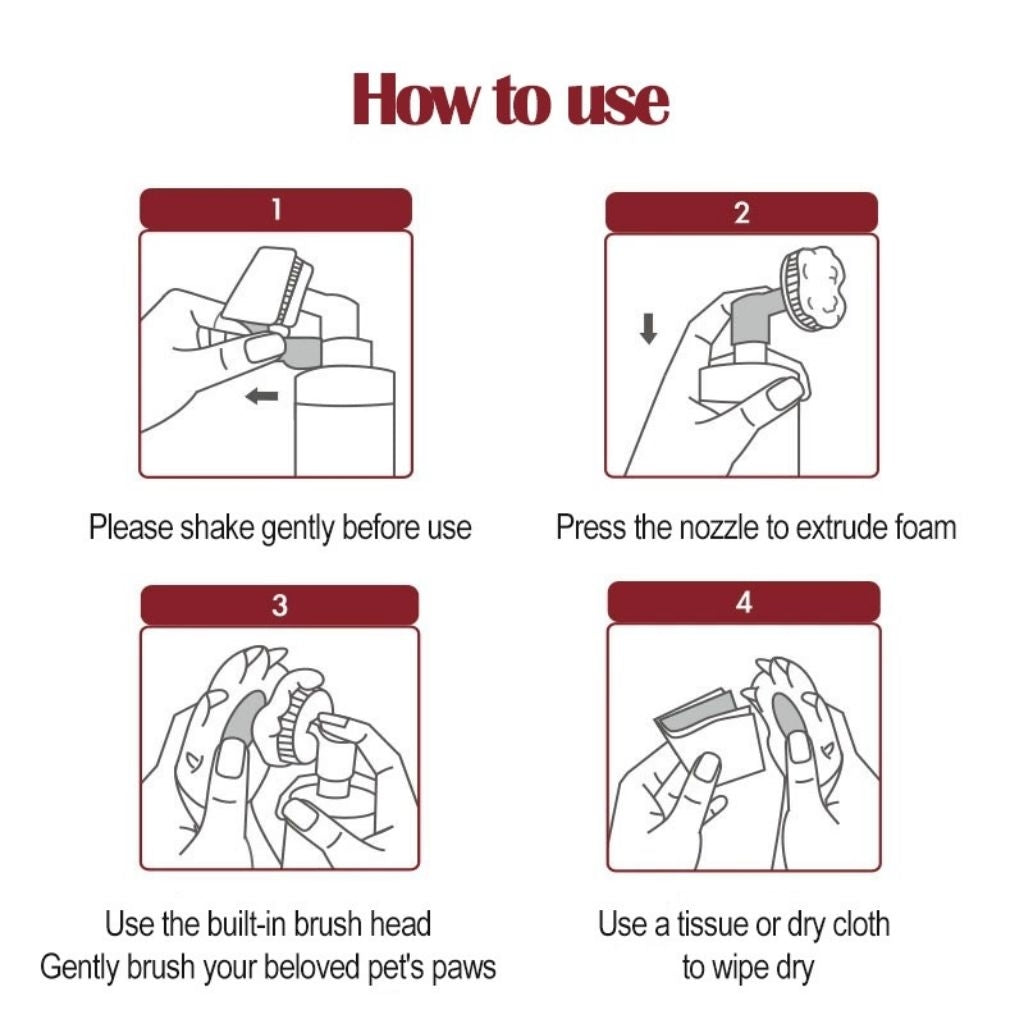 How to use

1

Please shake gently before use

2

Press the nozzle to extrude foam

3

Use the built-in brush head
Gently brush your beloved pet's paws

4

Use a tissue or dry cloth
to wipe dry