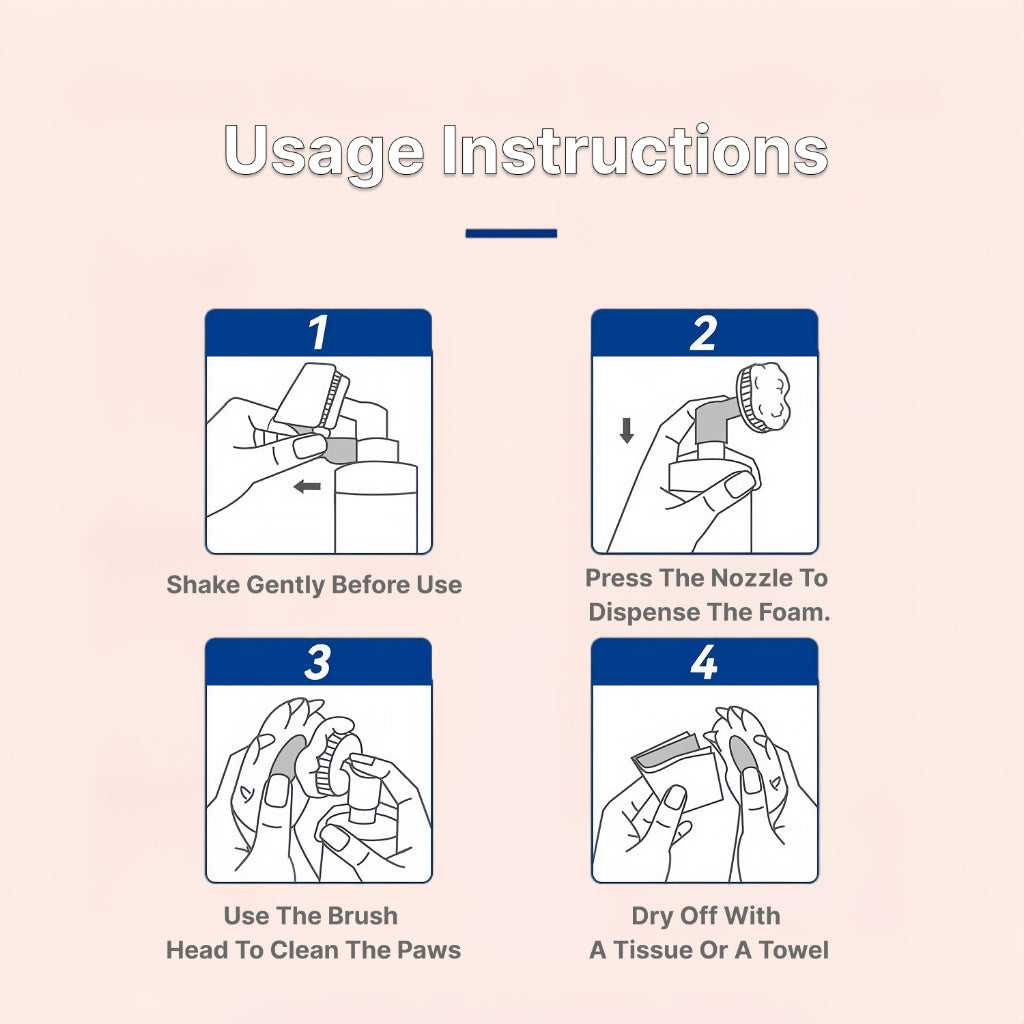 Usage Instructions

1

Shake Gently Before Use

2

Press The Nozzle To Dispense The Foam.

3

Use The Brush Head To Clean The Paws

4

Dry Off With A Tissue Or A Towel