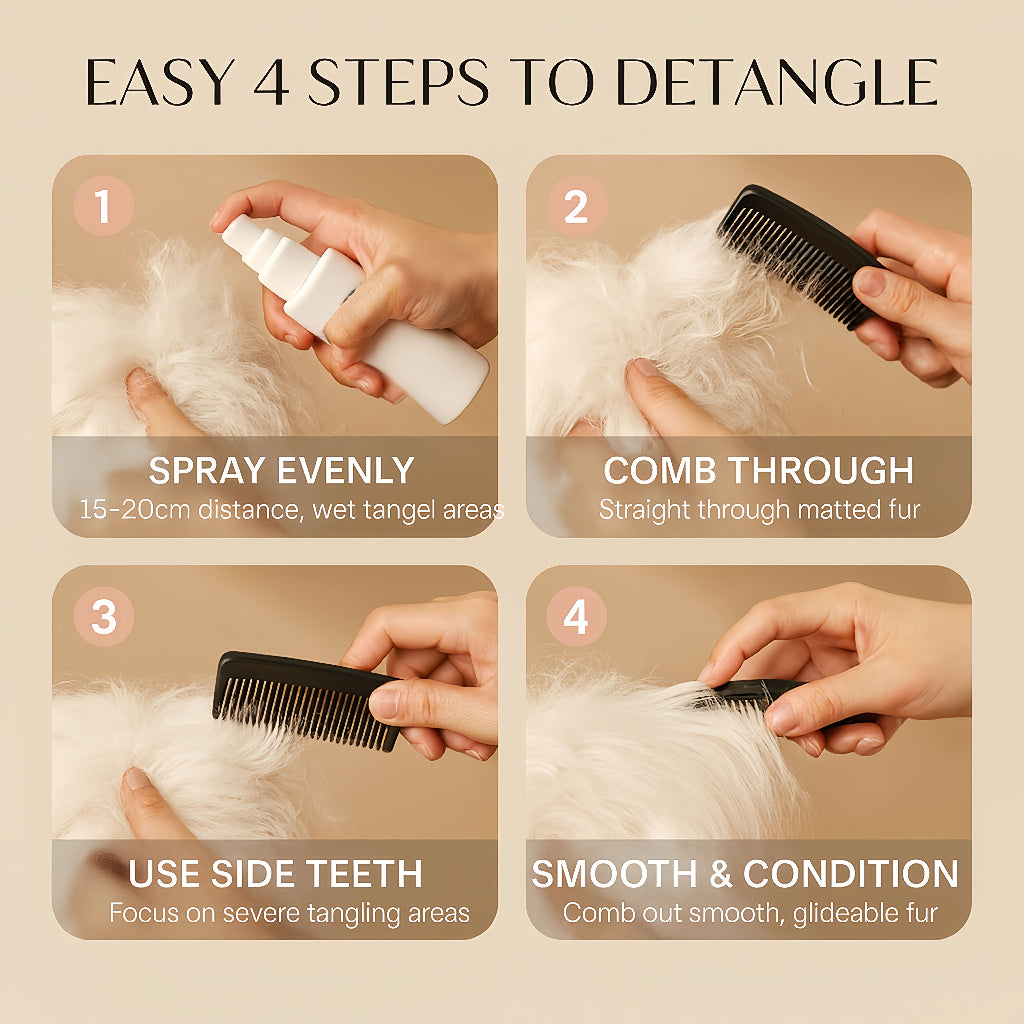 EASY 4 STEPS TO DETANGLE

1

SPRAY EVENLY
15-20cm distance, wet tangel areas

2

COMB THROUGH
Straight through matted fur

3

USE SIDE TEETH
Focus on severe tangling areas

4

SMOOTH & CONDITION
Comb out smooth, glideable fur